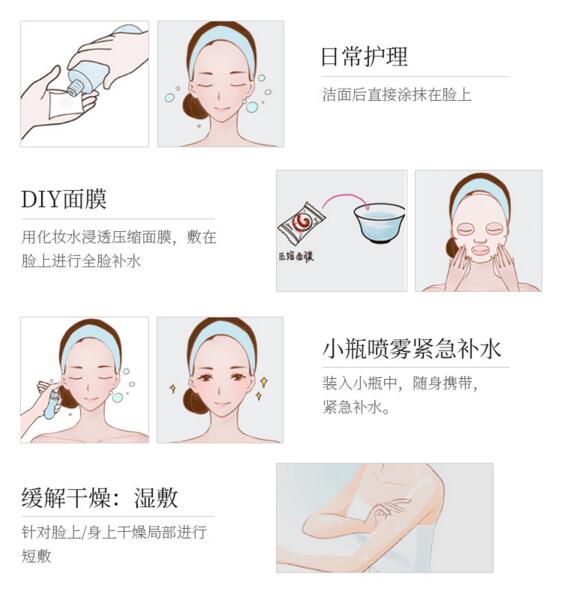 日常护理

洁面后直接涂抹在脸上

DIY面膜

用化妆水浸透压缩面膜，敷在脸上进行全脸补水

压缩面膜

小瓶喷雾紧急补水

装入小瓶中，随身携带，紧急补水。

缓解干燥：湿敷

针对脸上/身上干燥局部进行短敷